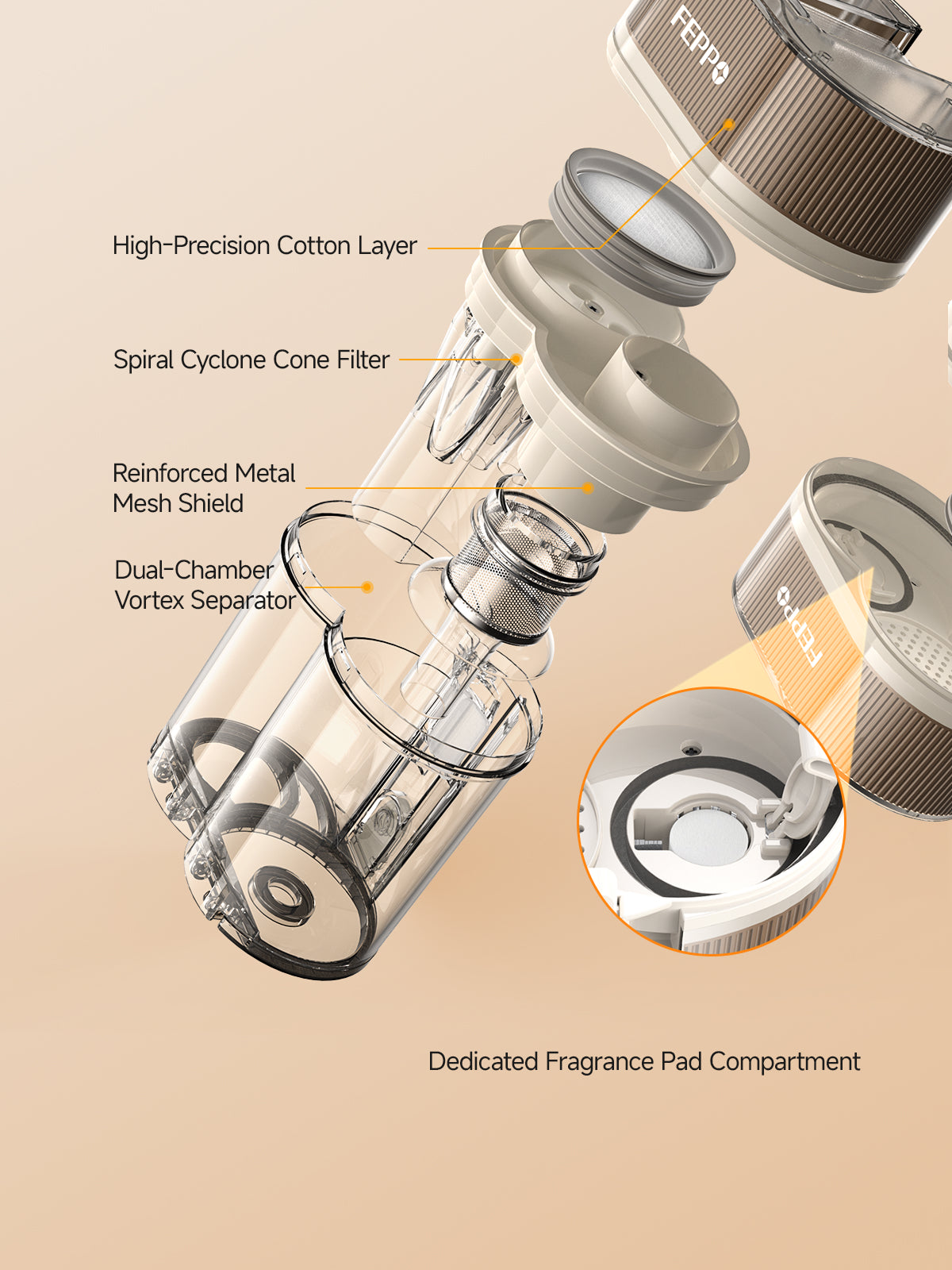 FEPPO

High-Precision Cotton Layer

Spiral Cyclone Cone Filter

Reinforced Metal Mesh Shield

Dual-Chamber Vortex Separator

FEPPO

Dedicated Fragrance Pad Compartment