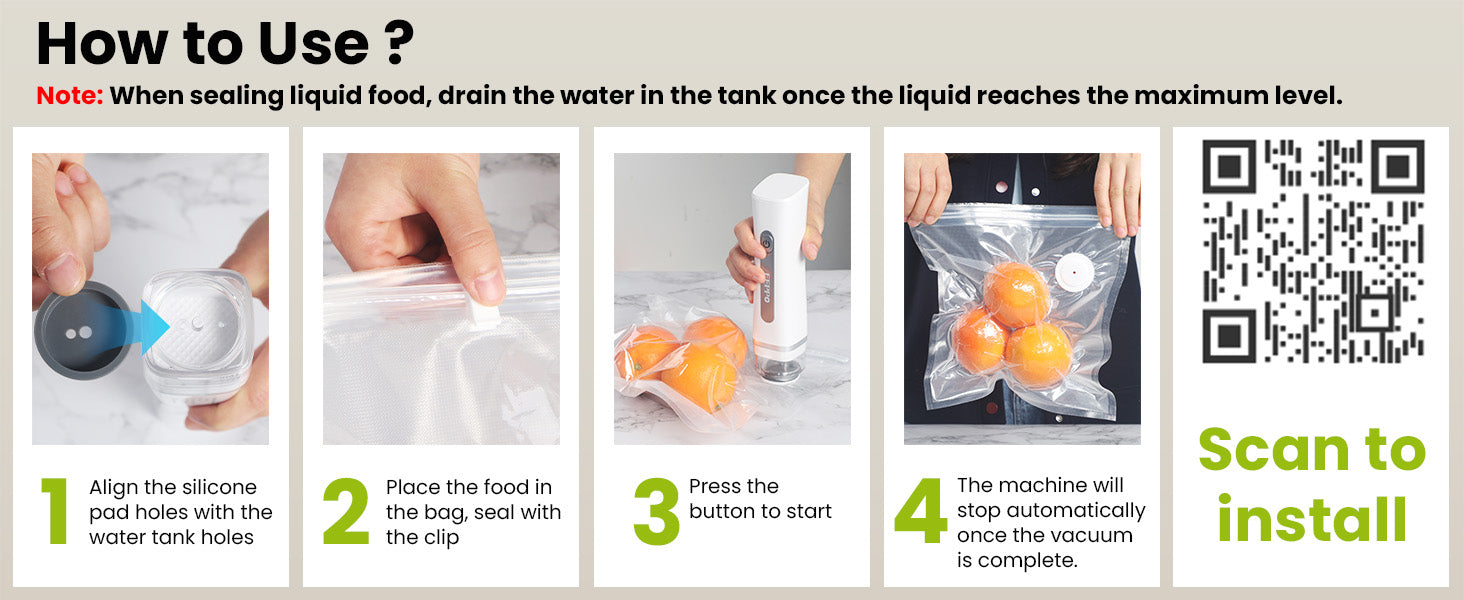 How to Use ?

Note: When sealing liquid food, drain the water in the tank once the liquid reaches the maximum level.

1 Align the silicone pad holes with the water tank holes

2 Place the food in the bag, seal with the clip

3 Press the button to start

4 The machine will stop automatically once the vacuum is complete.

Scan to install