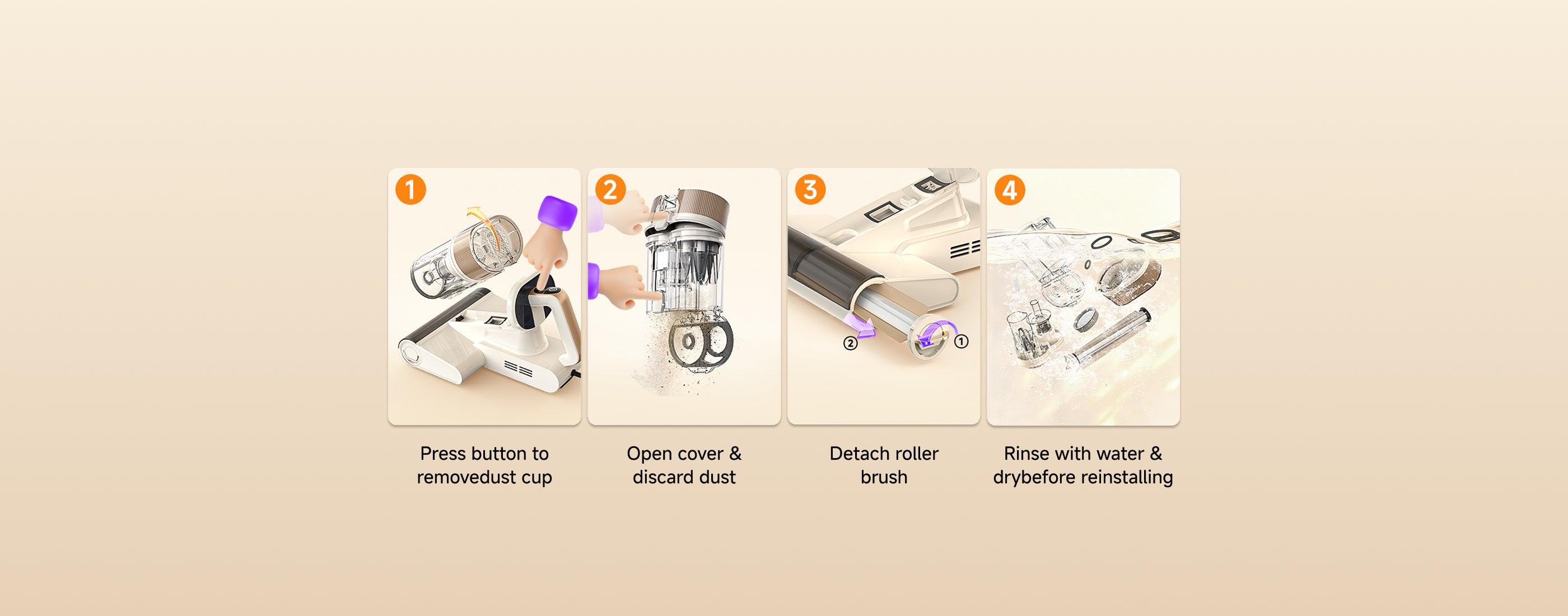 1

Press button to removedust cup

2

Open cover & discard dust

3

2

1

Detach roller brush

4

Rinse with water & drybefore reinstalling