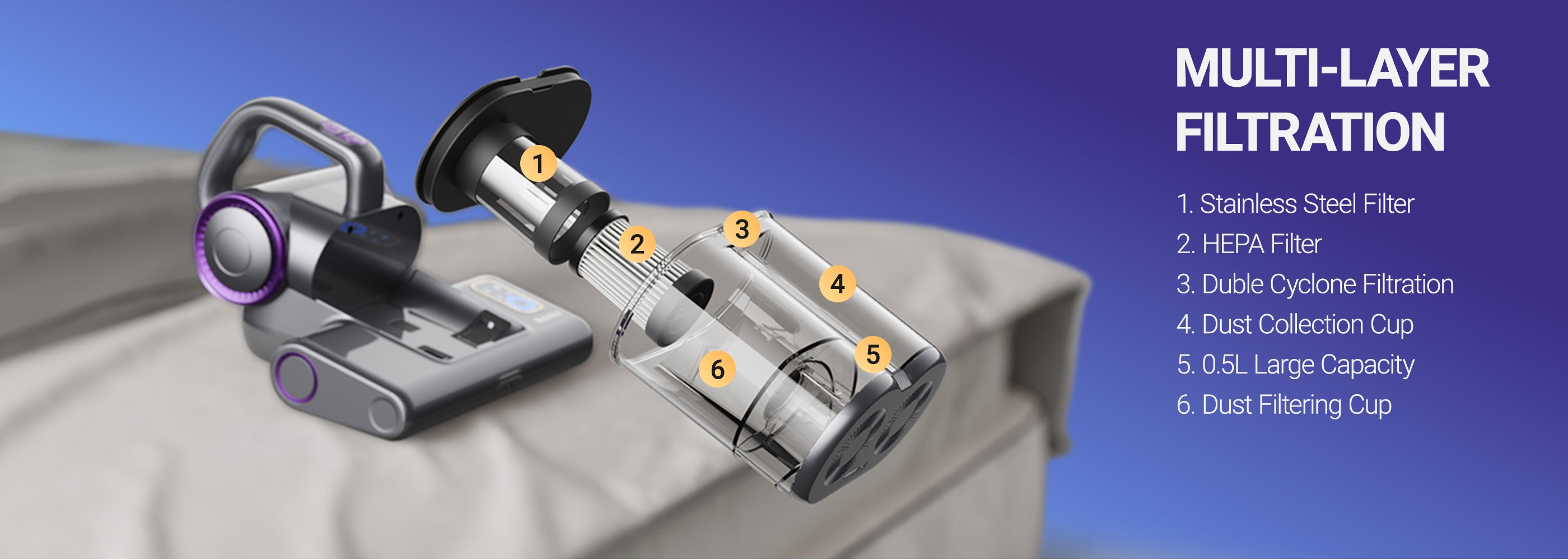 1
2
3
4
5
6

MULTI-LAYER FILTRATION

1. Stainless Steel Filter
2. HEPA Filter
3. Duble Cyclone Filtration
4. Dust Collection Cup
5. 0.5L Large Capacity
6. Dust Filtering Cup